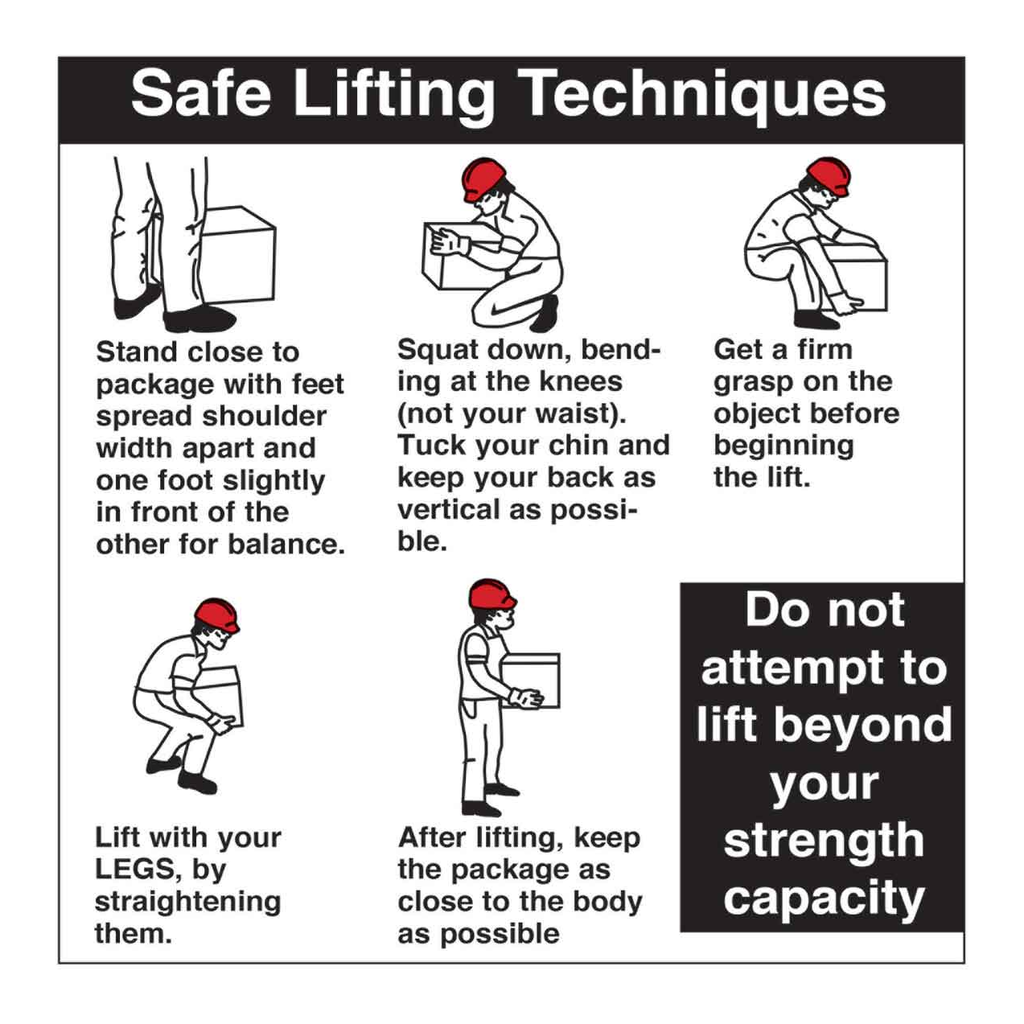 Safe Lifting Techniques

Stand close to package with feet spread shoulder width apart and one foot slightly in front of the other for balance.

Squat down, bending at the knees (not your waist). Tuck your chin and keep your back as vertical as possible.

Get a firm grasp on the object before beginning the lift.

Lift with your LEGS, by straightening them.

After lifting, keep the package as close to the body as possible

Do not attempt to lift beyond your strength capacity