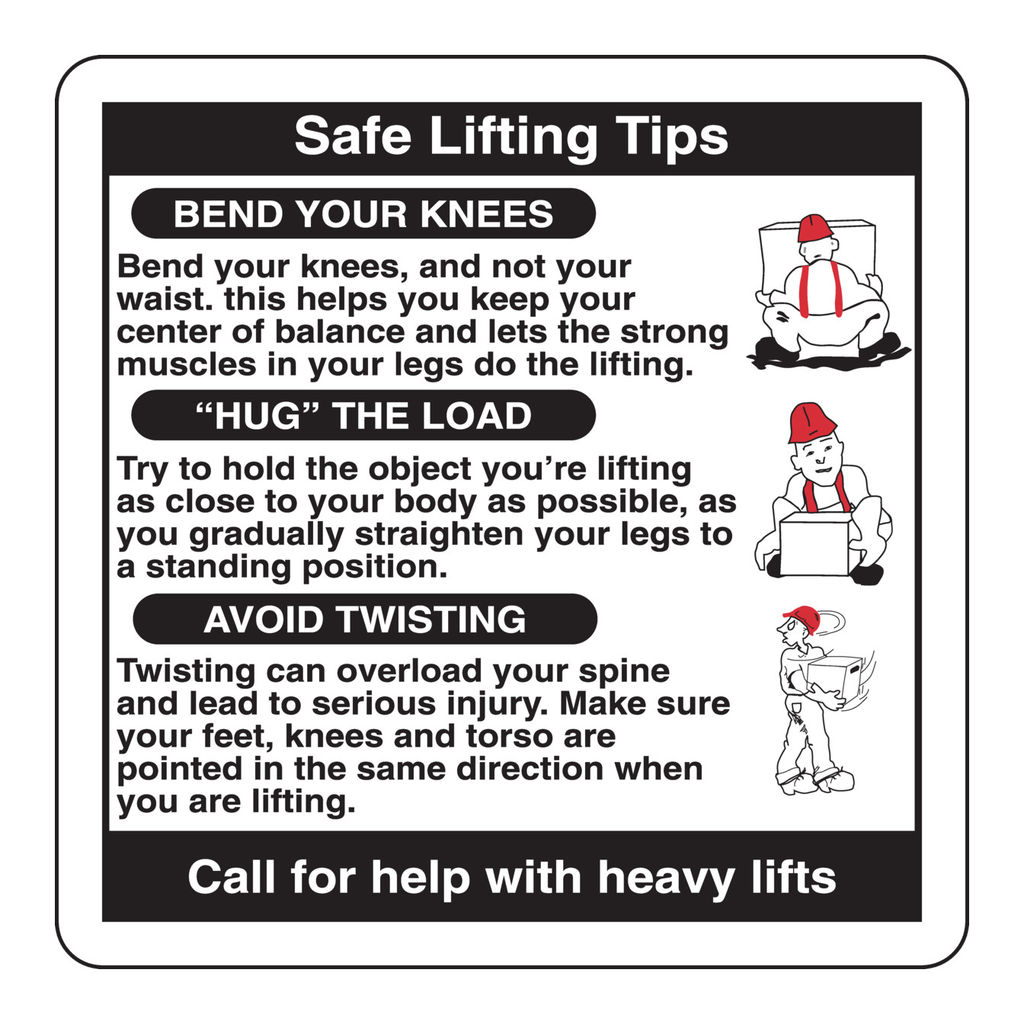 Safe Lifting Tips

BEND YOUR KNEES

Bend your knees, and not your waist. this helps you keep your center of balance and lets the strong muscles in your legs do the lifting.

“HUG” THE LOAD

Try to hold the object you’re lifting as close to your body as possible, as you gradually straighten your legs to a standing position.

AVOID TWISTING

Twisting can overload your spine and lead to serious injury. Make sure your feet, knees and torso are pointed in the same direction when you are lifting.

Call for help with heavy lifts