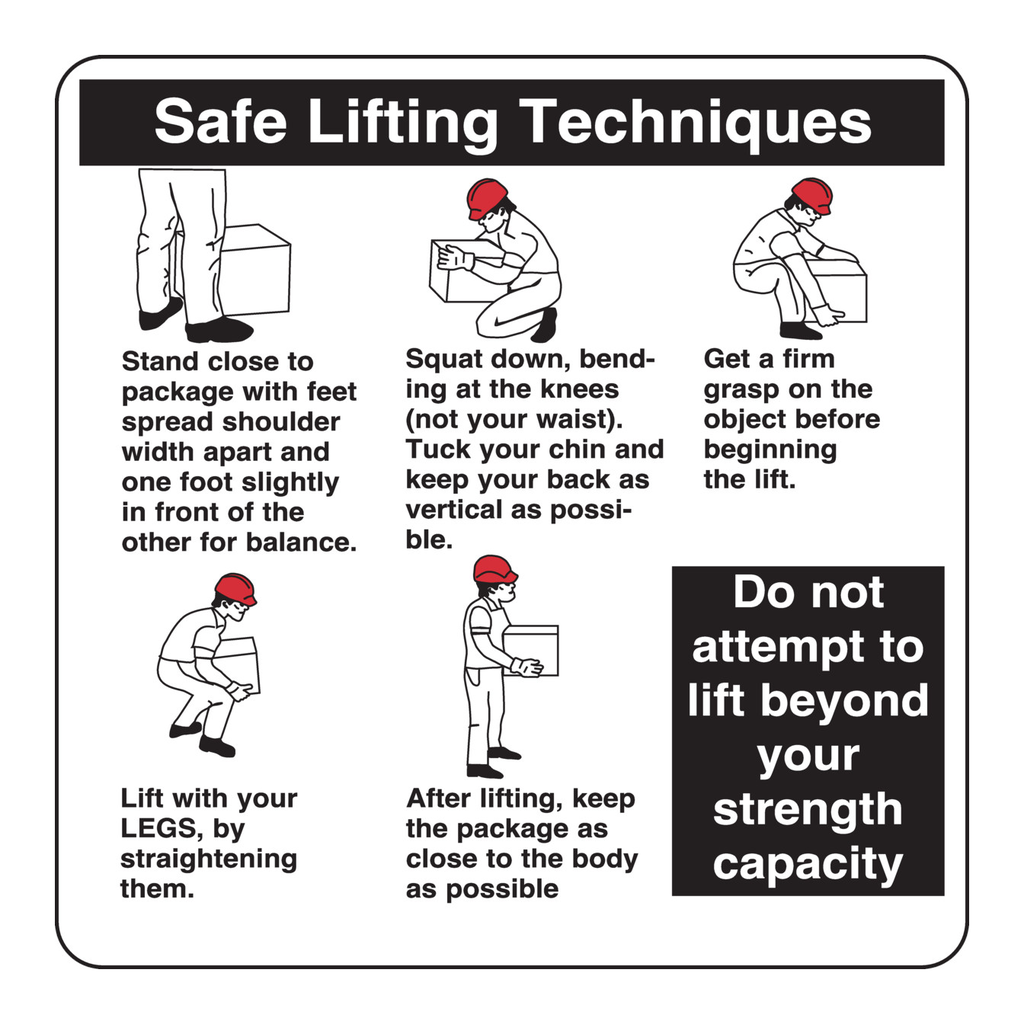 Safe Lifting Techniques

Stand close to package with feet spread shoulder width apart and one foot slightly in front of the other for balance.

Squat down, bending at the knees (not your waist). Tuck your chin and keep your back as vertical as possible.

Get a firm grasp on the object before beginning the lift.

Lift with your LEGS, by straightening them.

After lifting, keep the package as close to the body as possible

Do not attempt to lift beyond your strength capacity