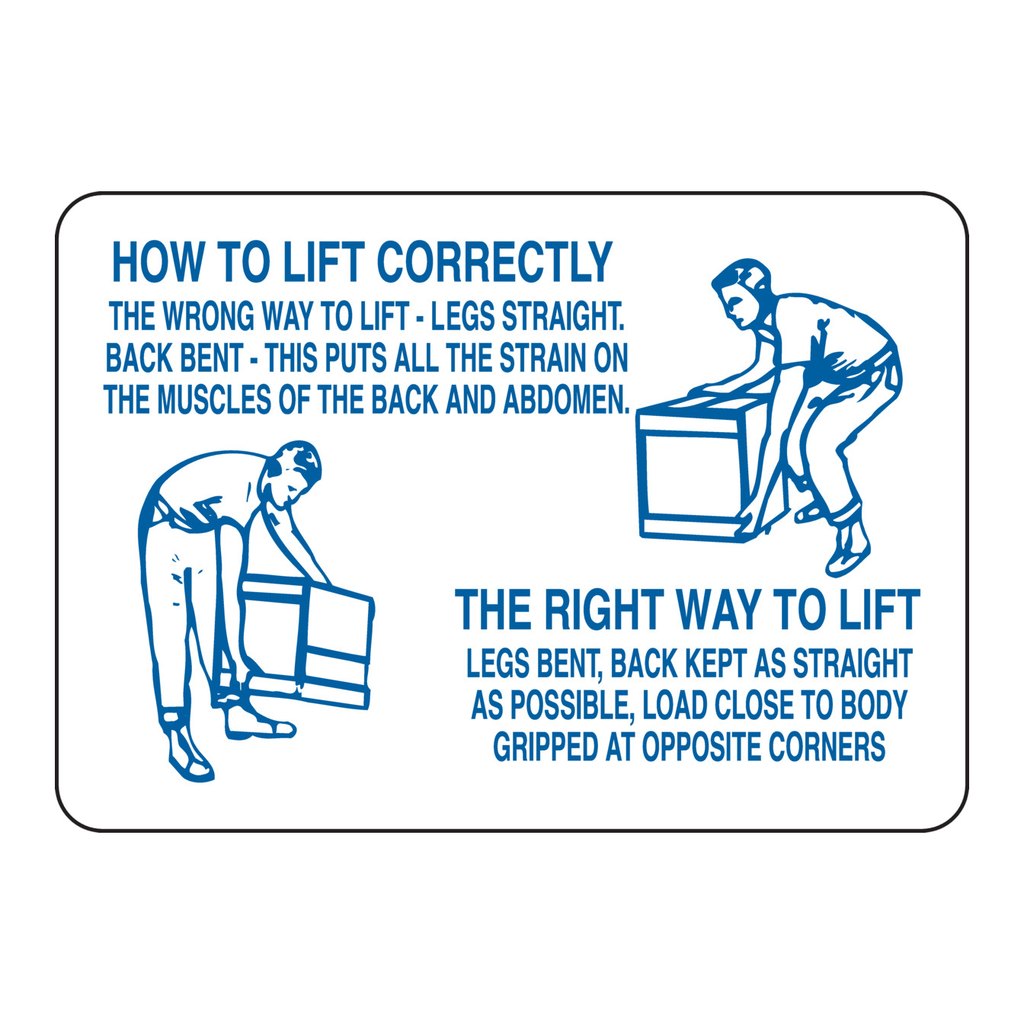 HOW TO LIFT CORRECTLY

THE WRONG WAY TO LIFT - LEGS STRAIGHT. BACK BENT - THIS PUTS ALL THE STRAIN ON THE MUSCLES OF THE BACK AND ABDOMEN.

THE RIGHT WAY TO LIFT

LEGS BENT, BACK KEPT AS STRAIGHT AS POSSIBLE, LOAD CLOSE TO BODY GRIPPED AT OPPOSITE CORNERS