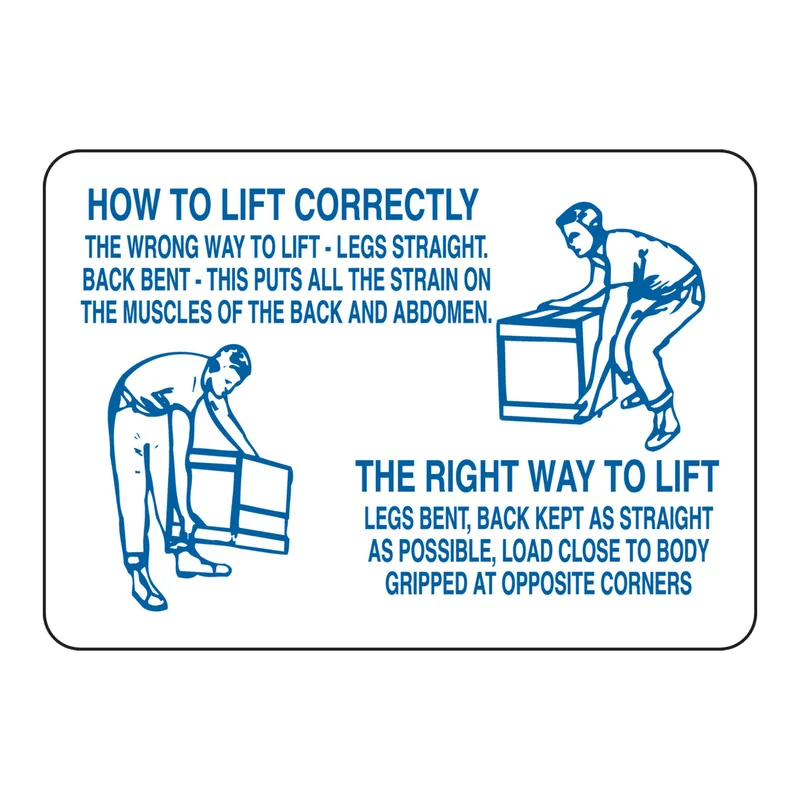 HOW TO LIFT CORRECTLY

THE WRONG WAY TO LIFT - LEGS STRAIGHT. BACK BENT - THIS PUTS ALL THE STRAIN ON THE MUSCLES OF THE BACK AND ABDOMEN.

THE RIGHT WAY TO LIFT

LEGS BENT, BACK KEPT AS STRAIGHT AS POSSIBLE, LOAD CLOSE TO BODY GRIPPED AT OPPOSITE CORNERS