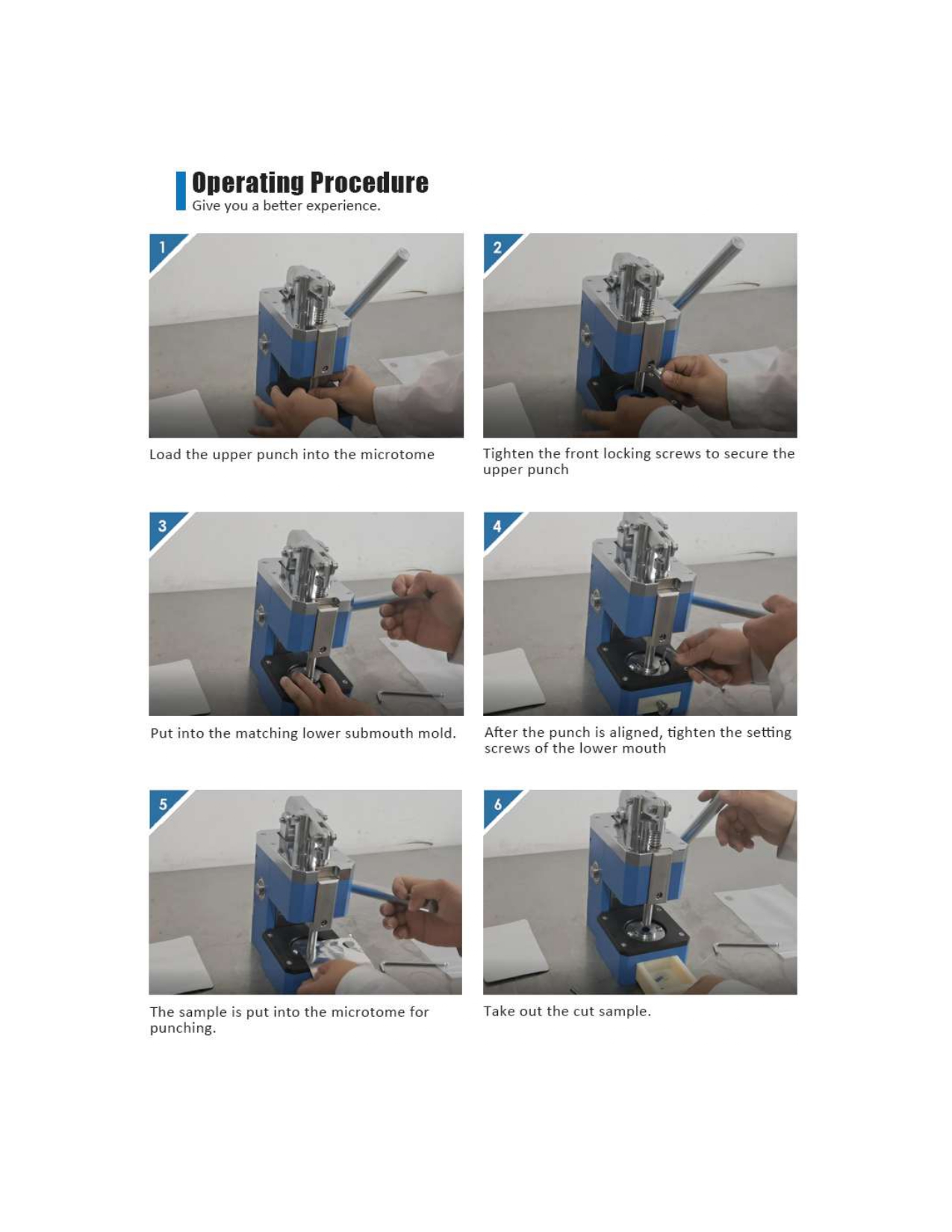 Operating Procedure
Give you a better experience.

1

Load the upper punch into the microtome

2

Tighten the front locking screws to secure the upper punch

3

Put into the matching lower submouth mold.

4

After the punch is aligned, tighten the setting screws of the lower mouth

5

The sample is put into the microtome for punching.

6

Take out the cut sample.