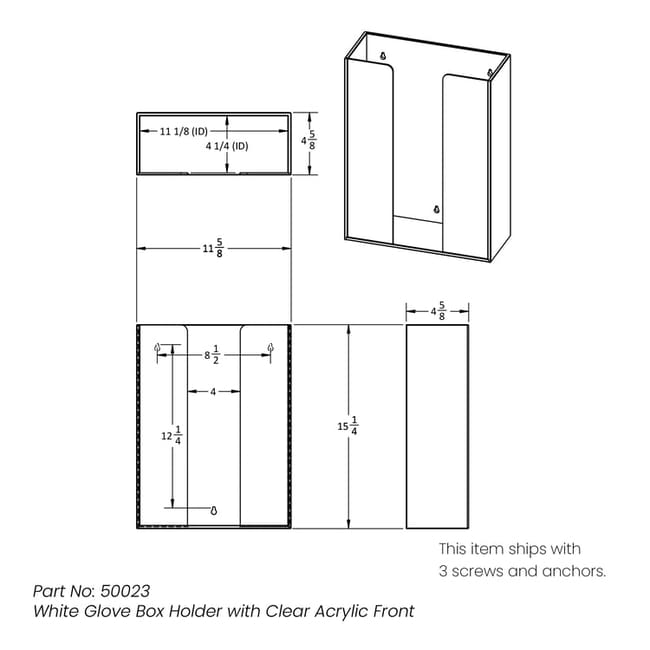 11 1/8 (ID)
4 1/4 (ID)
$4\frac{5}{8}$

$11\frac{5}{8}$

$4\frac{5}{8}$

$8\frac{1}{2}$
4
$12\frac{1}{4}$
$15\frac{1}{4}$

This item ships with 3 screws and anchors.

Part No: 50023
White Glove Box Holder with Clear Acrylic Front