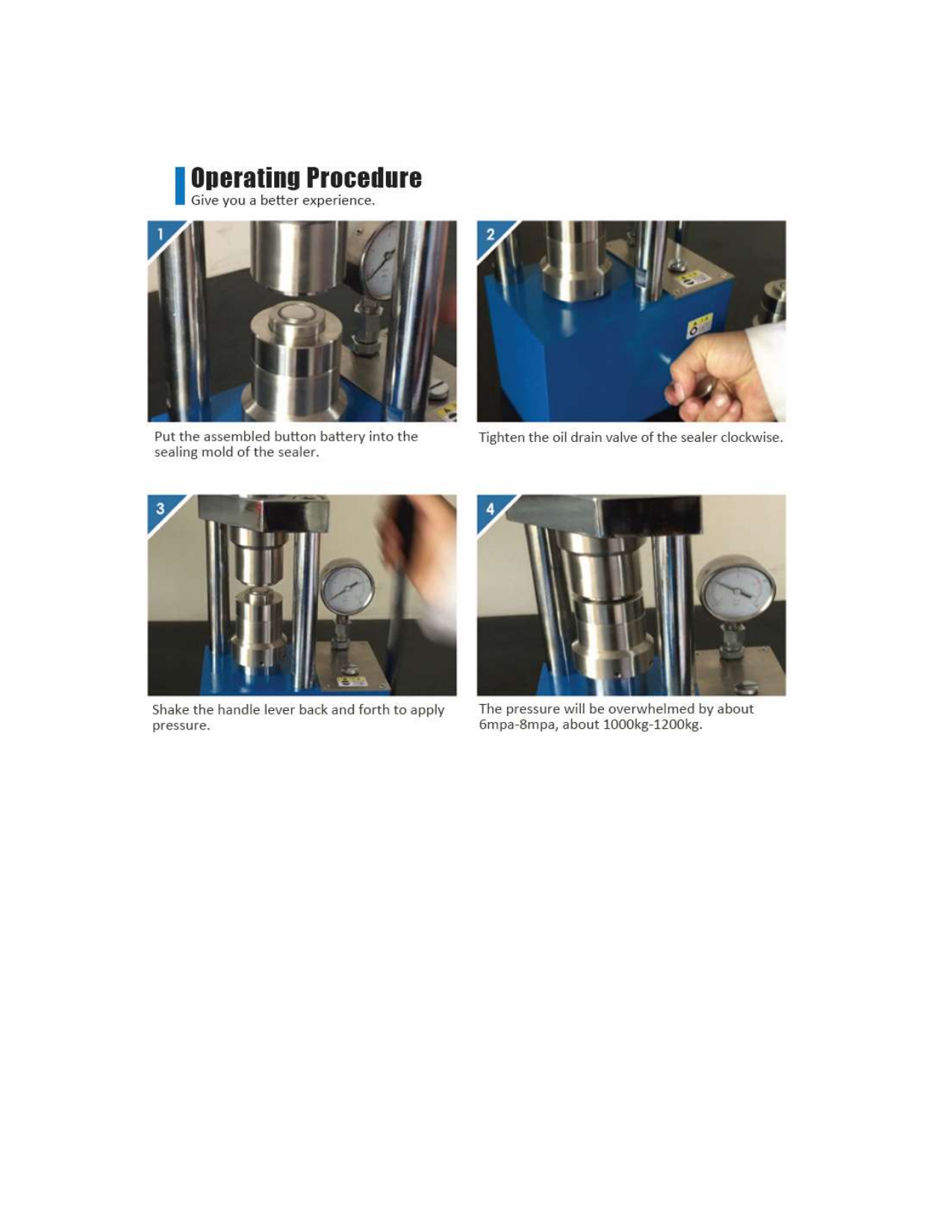 Operating Procedure
Give you a better experience.

1

Put the assembled button battery into the sealing mold of the sealer.

2

Tighten the oil drain valve of the sealer clockwise.

3

Shake the handle lever back and forth to apply pressure.

4

The pressure will be overwhelmed by about 6mpa-8mpa, about 1000kg-1200kg.