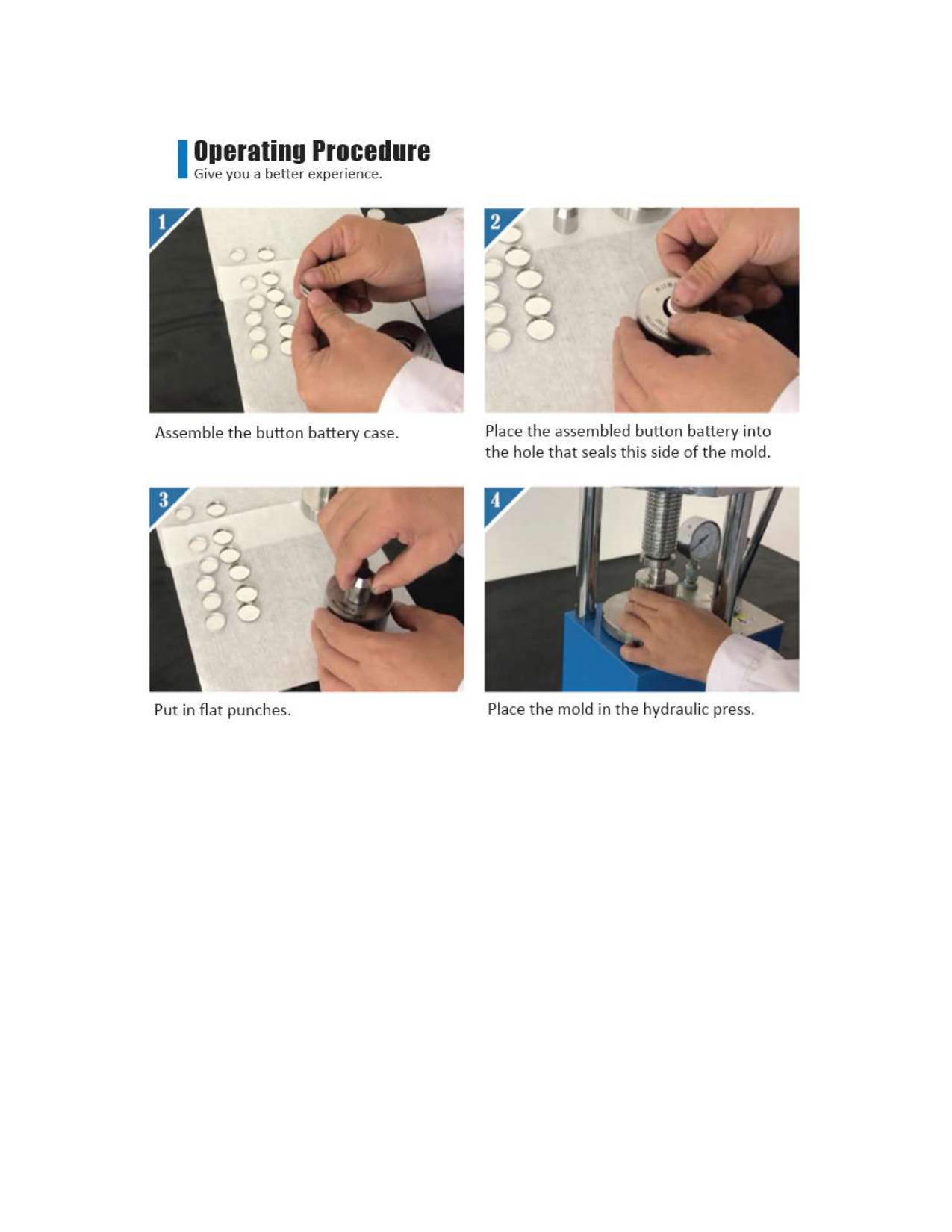 Operating Procedure
Give you a better experience.

1

Assemble the button battery case.

2

Place the assembled button battery into the hole that seals this side of the mold.

3

Put in flat punches.

4

Place the mold in the hydraulic press.