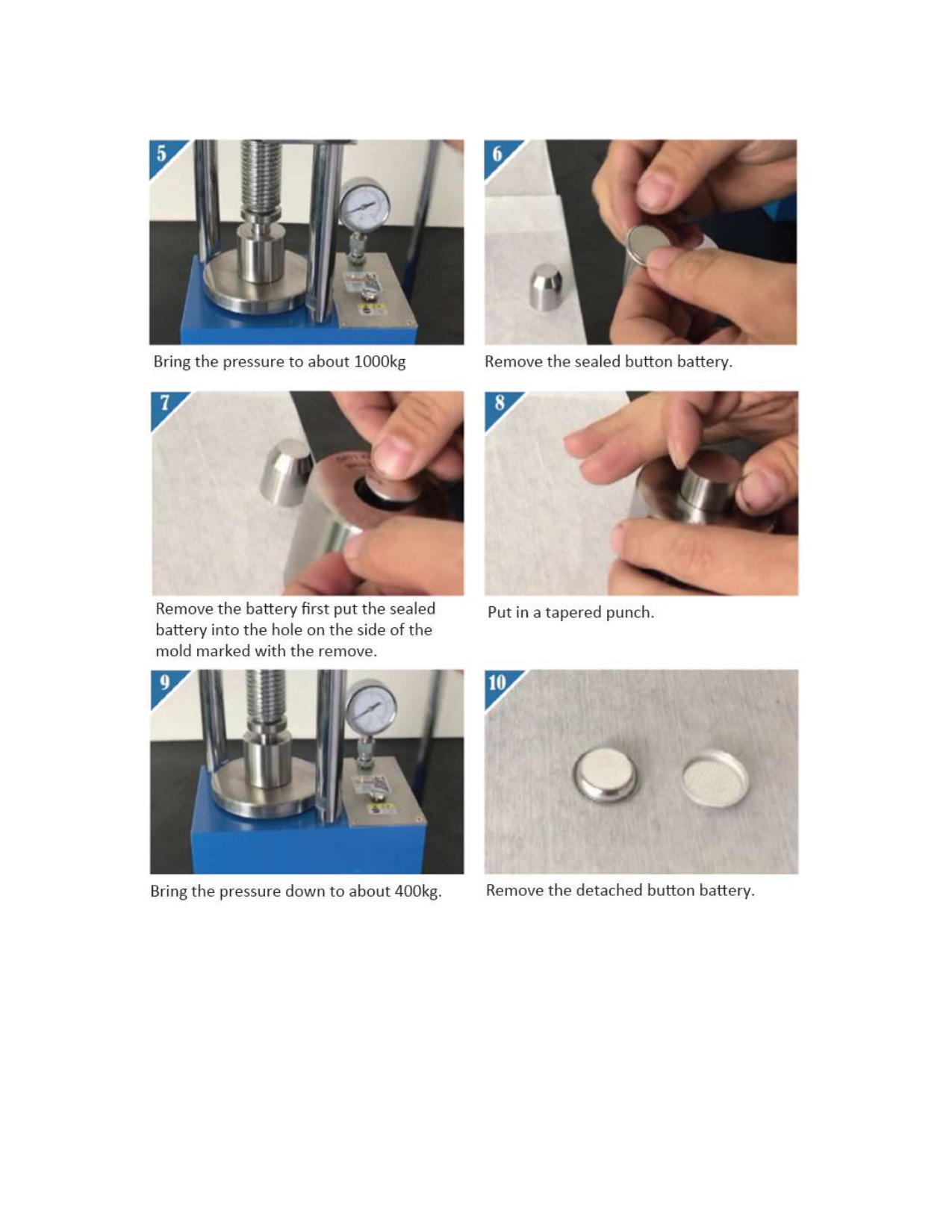 5

Bring the pressure to about 1000kg

6

Remove the sealed button battery.

7

Remove the battery first put the sealed battery into the hole on the side of the mold marked with the remove.

8

Put in a tapered punch.

9

Bring the pressure down to about 400kg.

10

Remove the detached button battery.