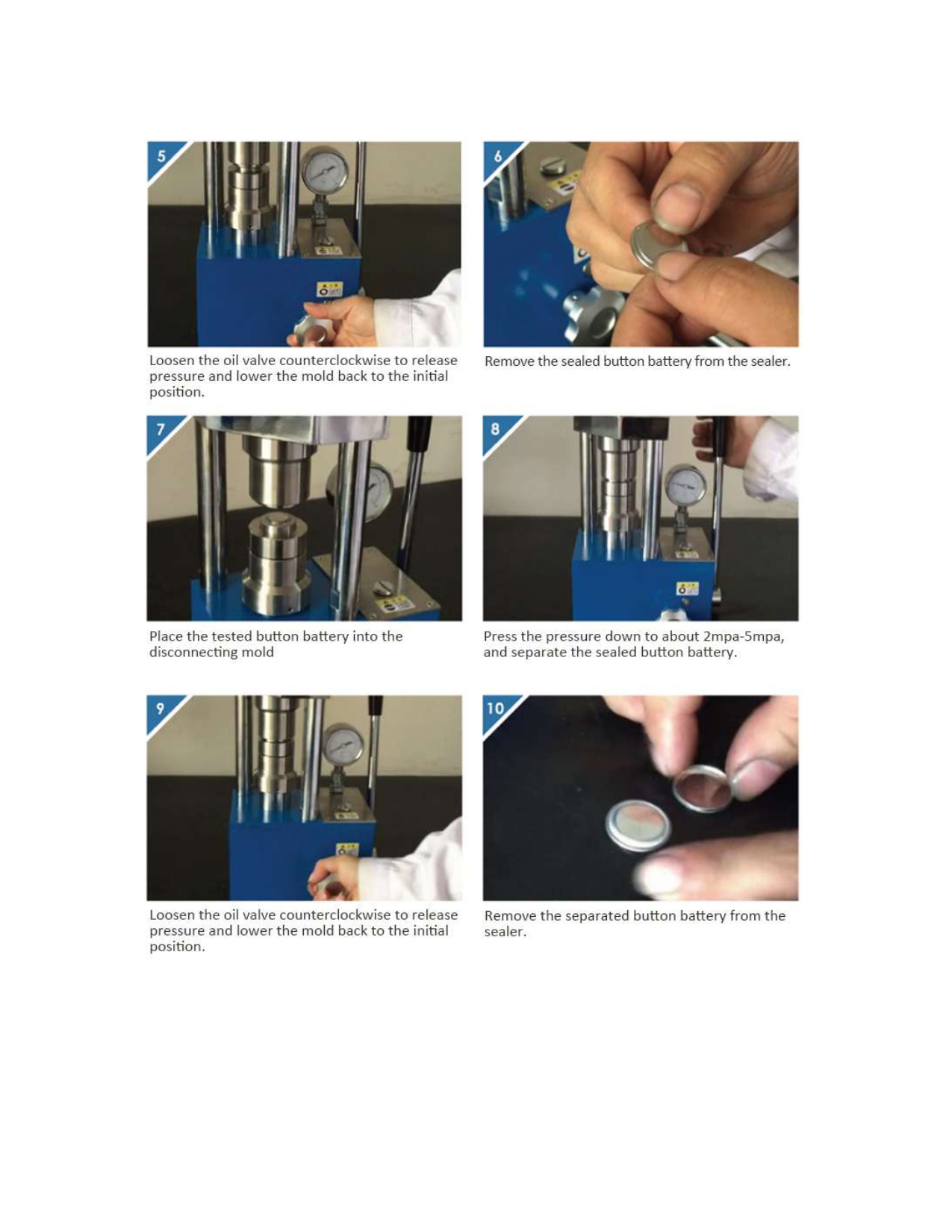 5

Loosen the oil valve counterclockwise to release pressure and lower the mold back to the initial position.

6

Remove the sealed button battery from the sealer.

7

Place the tested button battery into the disconnecting mold

8

Press the pressure down to about 2mpa-5mpa, and separate the sealed button battery.

9

Loosen the oil valve counterclockwise to release pressure and lower the mold back to the initial position.

10

Remove the separated button battery from the sealer.